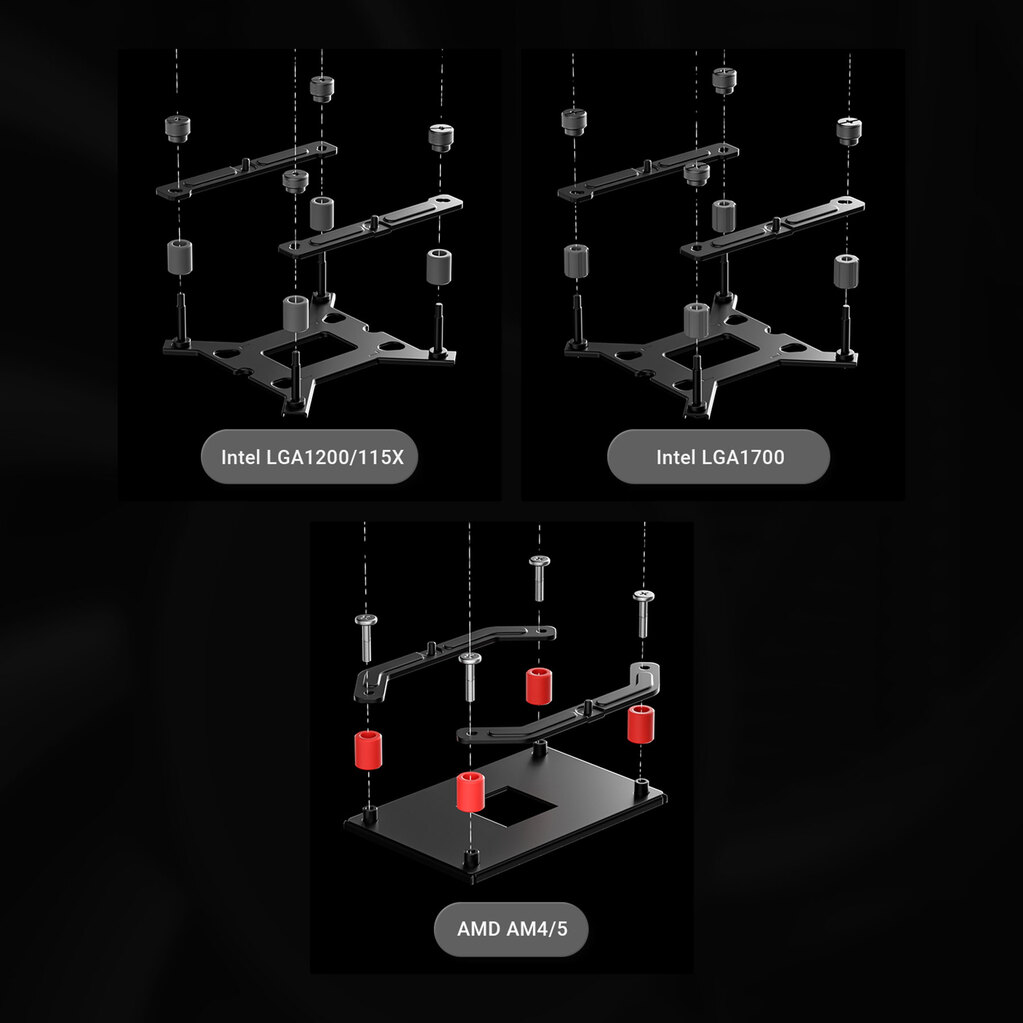 Intel LGA1200/115X

Intel LGA1700

AMD AM4/5