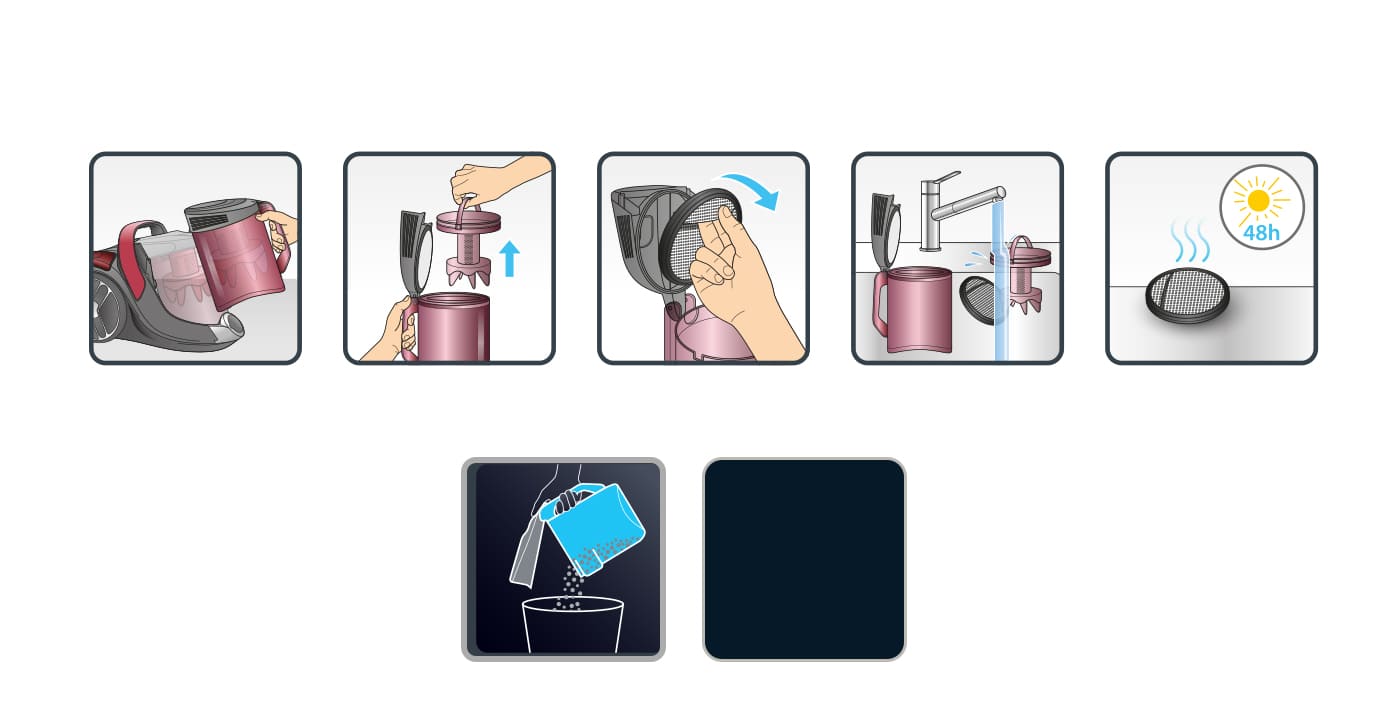 48h