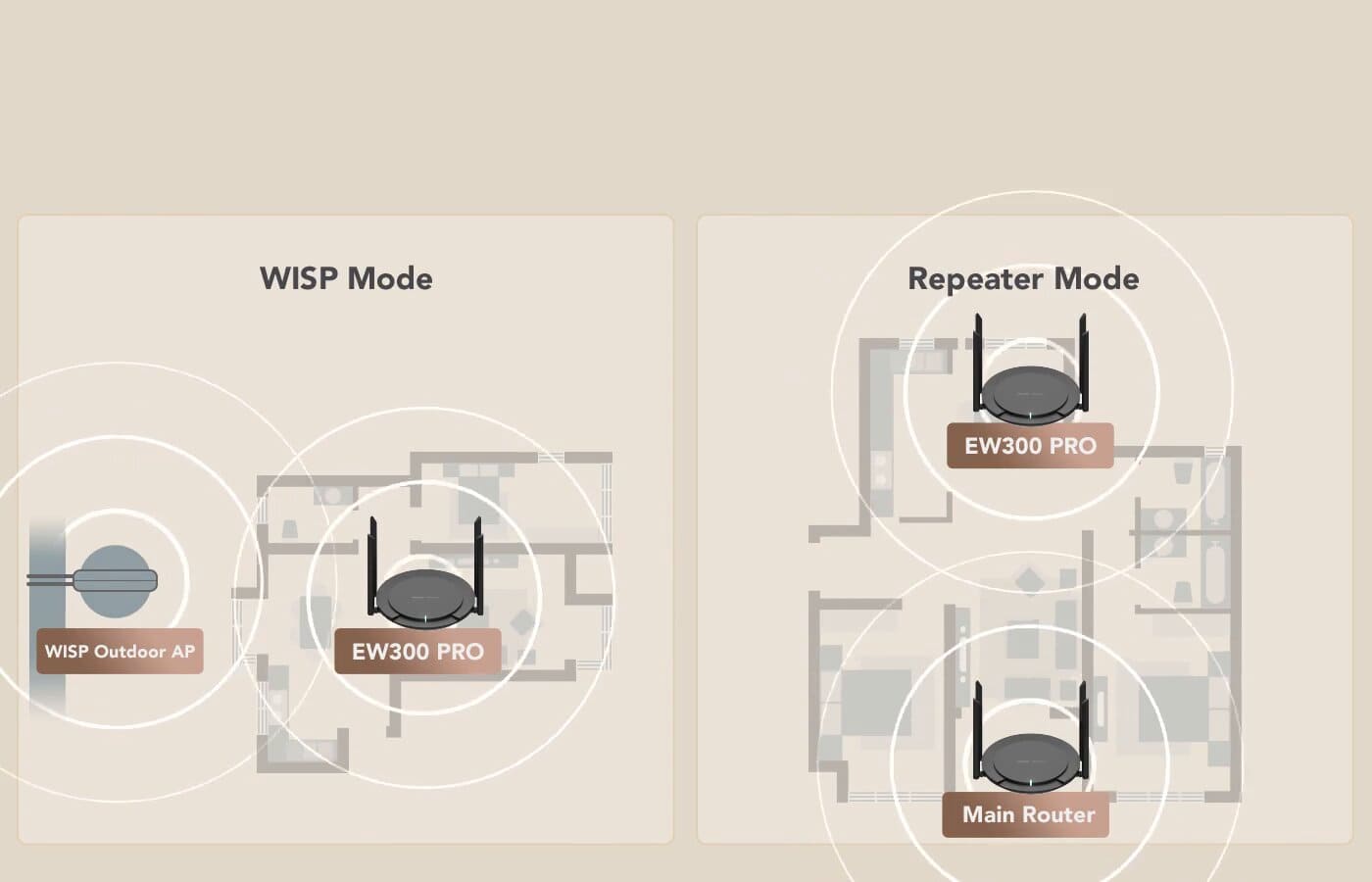 WISP Mode

WISP Outdoor AP

EW300 PRO

Repeater Mode

EW300 PRO

Main Router