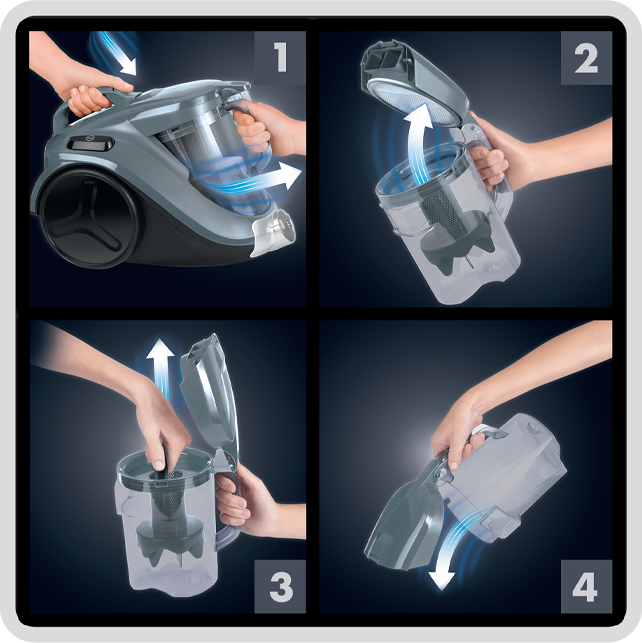 1

2

3

4