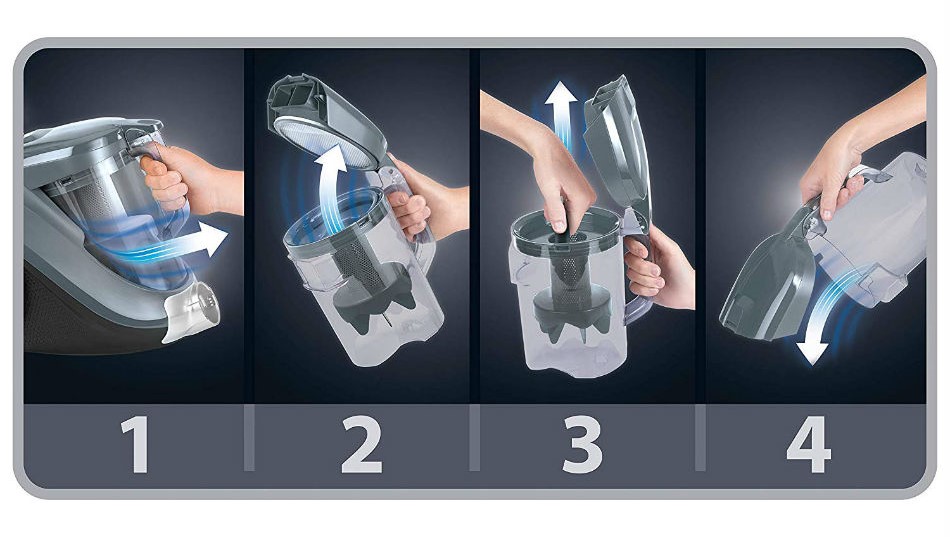 1
2
3
4