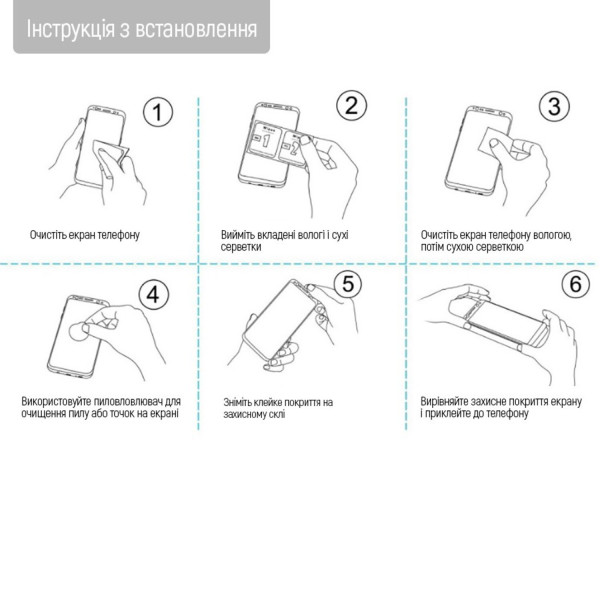 Інструкція з встановлення

1

Очистіть екран телефону

2

1

2

Вийміть вкладені вологі і сухі серветки

3

Очистіть екран телефону вологою, потім сухою серветкою

4

Використовуйте пиловловлювач для очищення пилу або точок на екрані

5

Зніміть клейке покриття на захисному склі

6

Вирівняйте захисне покриття екрану і приклейте до телефону