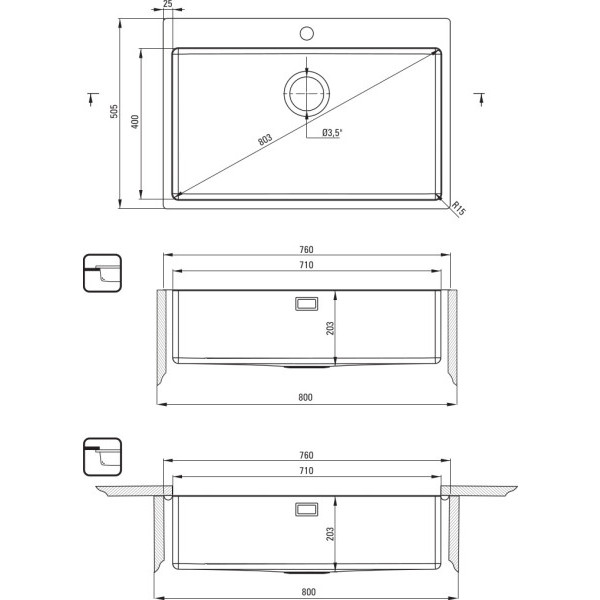 25
505
400
803
Ø3,5"
R15
760
710
203
800
760
710
203
800