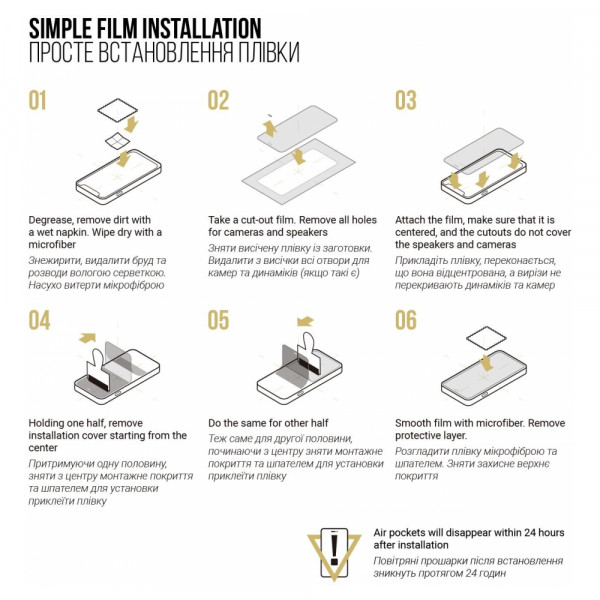 SIMPLE FILM INSTALLATION
ПРОСТЕ ВСТАНОВЛЕННЯ ПЛІВКИ

01

Degrease, remove dirt with a wet napkin. Wipe dry with a microfiber

Знежирити, видалити бруд та розводи вологою серветкою. Насухо витерти мікрофіброю

02

Take a cut-out film. Remove all holes for cameras and speakers

Зняти висічену плівку із заготовки. Видалити з висічки всі отвори для камер та динаміків (якщо такі є)

03

Attach the film, make sure that it is centered, and the cutouts do not cover the speakers and cameras

Прикладіть плівку, переконається, що вона відцентрована, а вирізи не перекривають динаміків та камер

04

Holding one half, remove installation cover starting from the center

Притримуючи одну половину, зняти з центру монтажне покриття та шпателем для установки приклеїти плівку

05

Do the same for other half

Теж саме для другої половини, починаючи з центру зняти монтажне покриття та шпателем для установки приклеїти плівку

06

Smooth film with microfiber. Remove protective layer.

Розгладити плівку мікрофіброю та шпателем. Зняти захисне верхнє покриття

Air pockets will disappear within 24 hours after installation

Повітряні прошарки після встановлення зникнуть протягом 24 годин