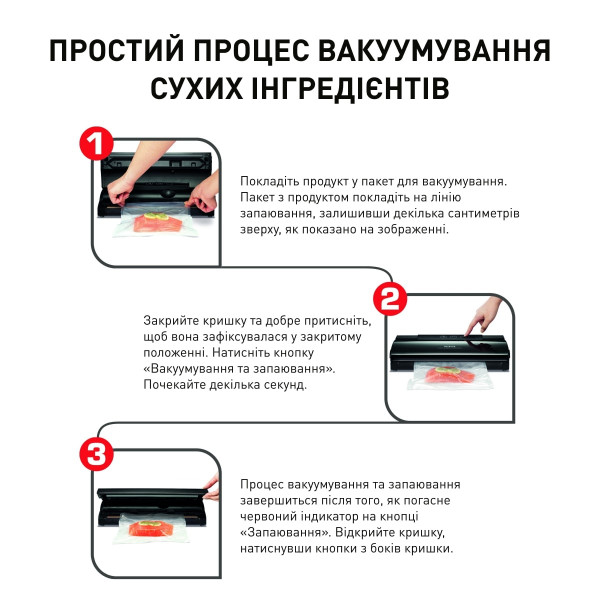 ПРОСТИЙ ПРОЦЕС ВАКУУМУВАННЯ СУХИХ ІНГРЕДІЄНТІВ

1

Покладіть продукт у пакет для вакуумування. Пакет з продуктом покладіть на лінію запаювання, залишивши декілька сантиметрів зверху, як показано на зображенні.

2

Закрийте кришку та добре притисніть, щоб вона зафіксувалася у закритому положенні. Натисніть кнопку «Вакуумування та запаювання». Почекайте декілька секунд.

3

Процес вакуумування та запаювання завершиться після того, як погасне червоний індикатор на кнопці «Запаювання». Відкрийте кришку, натиснувши кнопки з боків кришки.