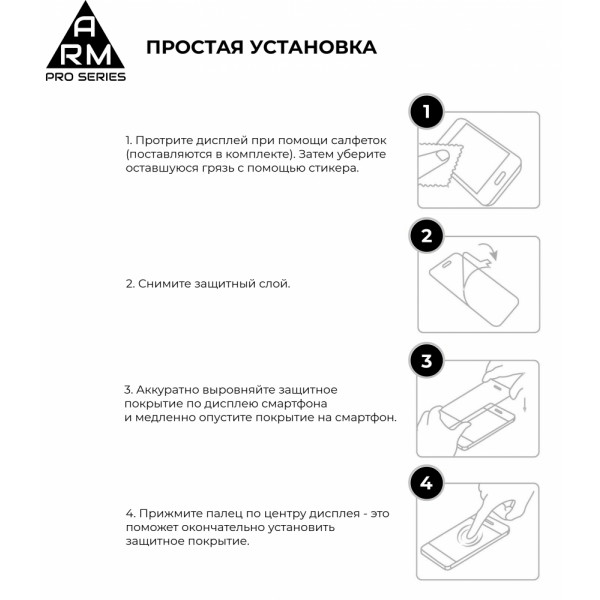 A
RM
PRO SERIES

ПРОСТАЯ УСТАНОВКА

1

1. Протрите дисплей при помощи салфеток (поставляются в комплекте). Затем уберите оставшуюся грязь с помощью стикера.

2

2. Снимите защитный слой.

3

3. Аккуратно выровняйте защитное покрытие по дисплею смартфона и медленно опустите покрытие на смартфон.

4

4. Прижмите палец по центру дисплея - это поможет окончательно установить защитное покрытие.