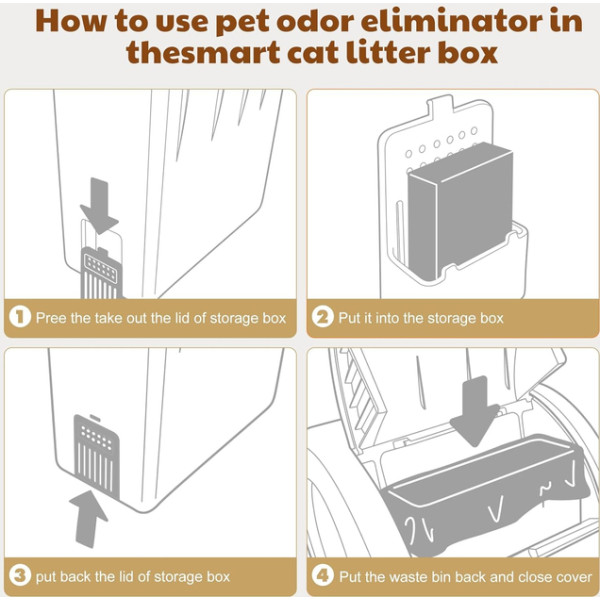 How to use pet odor eliminator in thesmart cat litter box

1 Pree the take out the lid of storage box

2 Put it into the storage box

3 put back the lid of storage box

4 Put the waste bin back and close cover