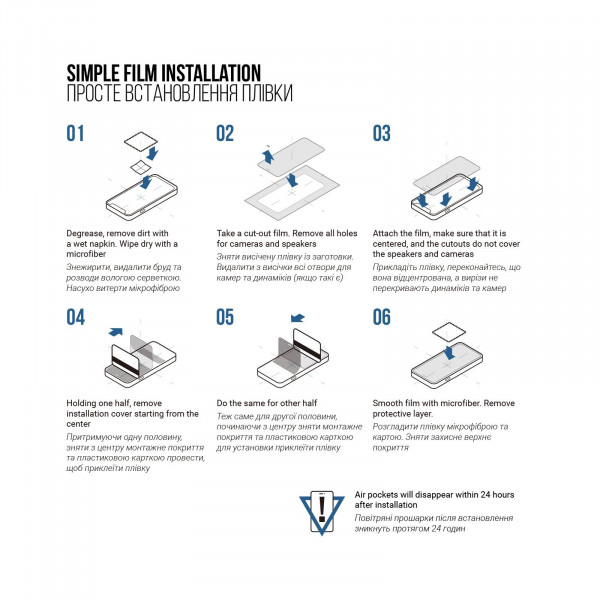 SIMPLE FILM INSTALLATION
ПРОСТЕ ВСТАНОВЛЕННЯ ПЛІВКИ

01

Degrease, remove dirt with a wet napkin. Wipe dry with a microfiber

Знежирити, видалити бруд та розводи вологою серветкою. Насухо витерти мікрофіброю

02

Take a cut-out film. Remove all holes for cameras and speakers

Зняти висічену плівку із заготовки. Видалити з висічки всі отвори для камер та динаміків (якщо такі є)

03

Attach the film, make sure that it is centered, and the cutouts do not cover the speakers and cameras

Прикладіть плівку, переконайтесь, що вона відцентрована, а вирізи не перекривають динаміків та камер

04

Holding one half, remove installation cover starting from the center

Притримуючи одну половину, зняти з центру монтажне покриття та пластиковою карткою провести, щоб приклеїти плівку

05

Do the same for other half

Теж саме для другої половини, починаючи з центру зняти монтажне покриття та пластиковою карткою для установки приклеїти плівку

06

Smooth film with microfiber. Remove protective layer.

Розгладити плівку мікрофіброю та картою. Зняти захисне верхнє покриття

Air pockets will disappear within 24 hours after installation

Повітряні прошарки після встановлення зникнуть протягом 24 годин