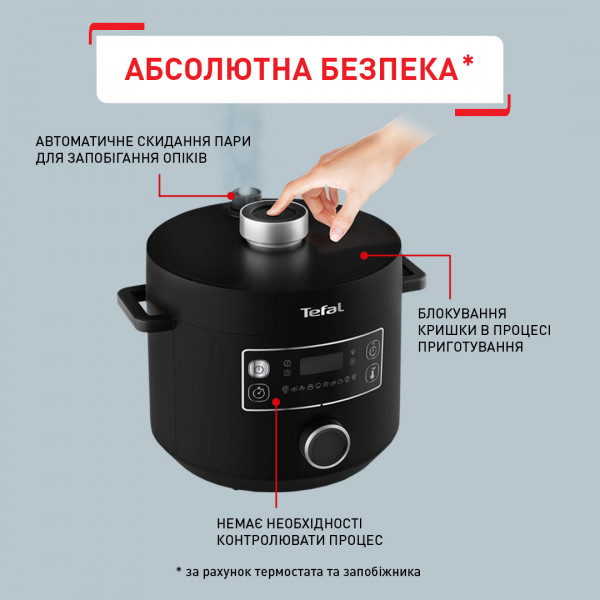 АБСОЛЮТНА БЕЗПЕКА*

АВТОМАТИЧНЕ СКИДАННЯ ПАРИ ДЛЯ ЗАПОБІГАННЯ ОПІКІВ

Tefal

БЛОКУВАННЯ КРИШКИ В ПРОЦЕСІ ПРИГОТУВАННЯ

НЕМАЄ НЕОБХІДНОСТІ КОНТРОЛЮВАТИ ПРОЦЕС

* за рахунок термостата та запобіжника