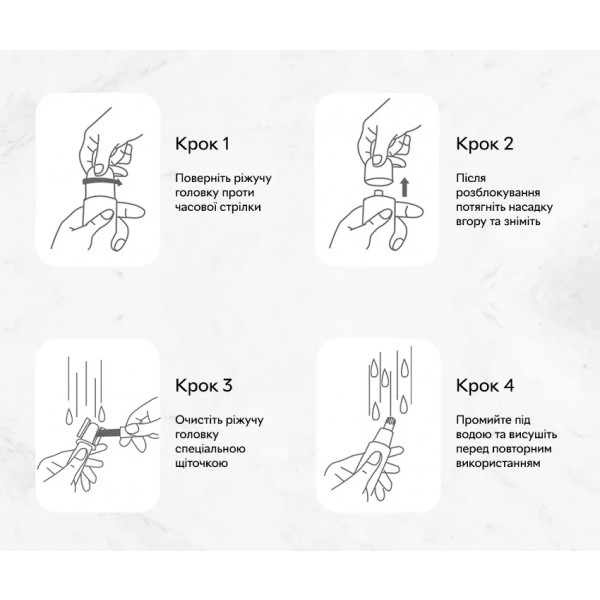 Крок 1

Поверніть ріжучу головку проти часової стрілки

Крок 2

Після розблокування потягніть насадку вгору та зніміть

Крок 3

Очистіть ріжучу головку спеціальною щіточкою

Крок 4

Промийте під водою та висушіть перед повторним використанням