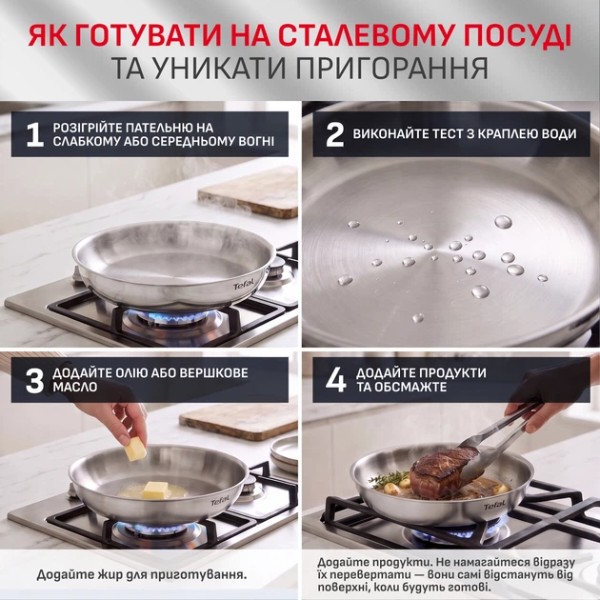 ЯК ГОТУВАТИ НА СТАЛЕВОМУ ПОСУДІ
ТА УНИКАТИ ПРИГОРАННЯ

1 РОЗІГРІЙТЕ ПАТЕЛЬНЮ НА СЛАБКОМУ АБО СЕРЕДНЬОМУ ВОГНІ

Tefal

2 ВИКОНАЙТЕ ТЕСТ З КРАПЛЕЮ ВОДИ

3 ДОДАЙТЕ ОЛІЮ АБО ВЕРШКОВЕ МАСЛО

Tefal

Додайте жир для приготування.

4 ДОДАЙТЕ ПРОДУКТИ ТА ОБСМАЖТЕ

Tefal

Додайте продукти. Не намагайтеся відразу їх перевертати — вони самі відстануть від поверхні, коли будуть готові.