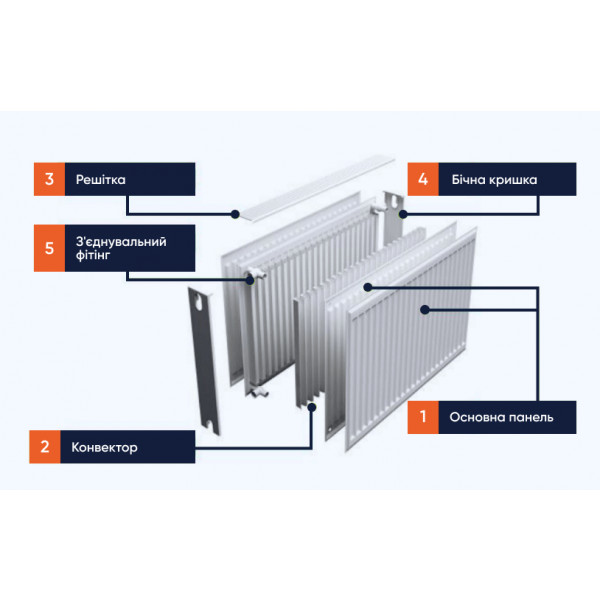 3 Решітка

4 Бічна кришка

5 З'єднувальний фітінг

1 Основна панель

2 Конвектор