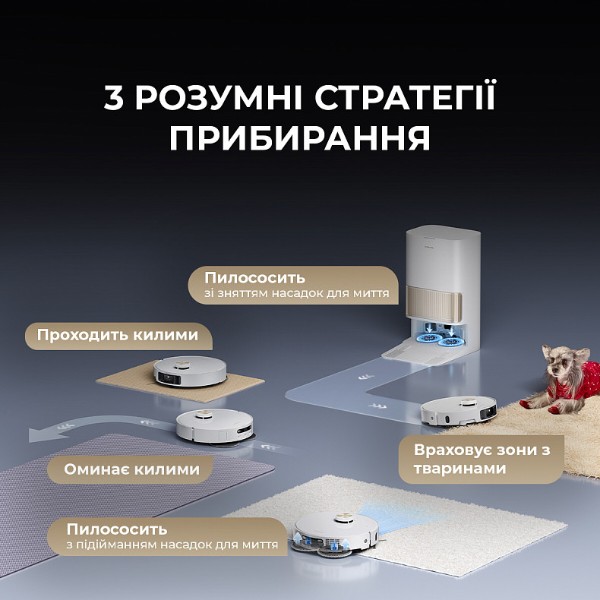 3 РОЗУМНІ СТРАТЕГІЇ ПРИБИРАННЯ

Пилососить
зі зняттям насадок для миття

Проходить килими

Оминає килими

Враховує зони з тваринами

Пилососить
з підійманням насадок для миття