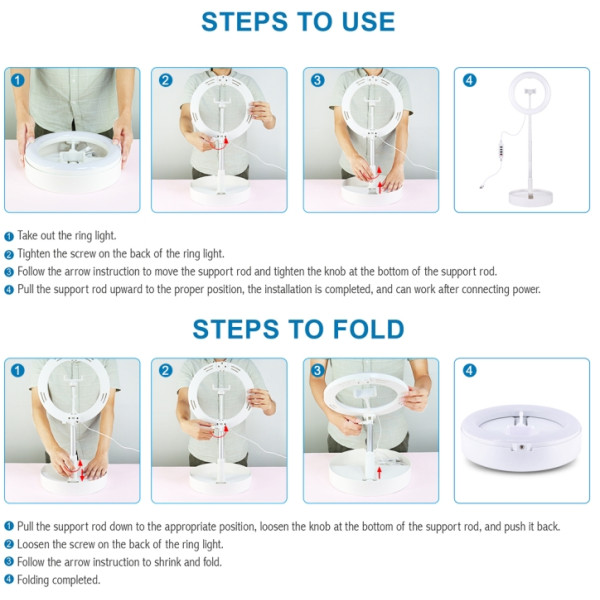 STEPS TO USE

1 2 3 4

1 Take out the ring light.
2 Tighten the screw on the back of the ring light.
3 Follow the arrow instruction to move the support rod and tighten the knob at the bottom of the support rod.
4 Pull the support rod upward to the proper position, the installation is completed, and can work after connecting power.

STEPS TO FOLD

1 2 3 4

1 Pull the support rod down to the appropriate position, loosen the knob at the bottom of the support rod, and push it back.
2 Loosen the screw on the back of the ring light.
3 Follow the arrow instruction to shrink and fold.
4 Folding completed.