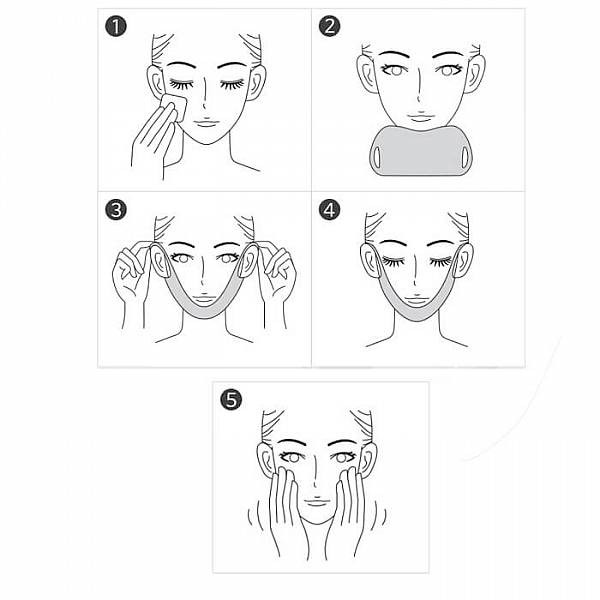 1
2
3
4
5