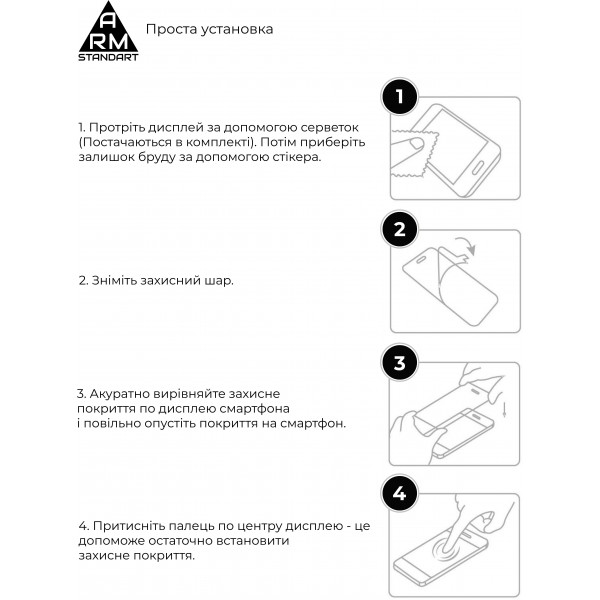 A
RM
STANDART

Проста установка

1

1. Протріть дисплей за допомогою серветок (Постачаються в комплекті). Потім приберіть залишок бруду за допомогою стікера.

2

2. Зніміть захисний шар.

3

3. Акуратно вирівняйте захисне покриття по дисплею смартфона і повільно опустіть покриття на смартфон.

4

4. Притисніть палець по центру дисплею - це допоможе остаточно встановити захисне покриття.