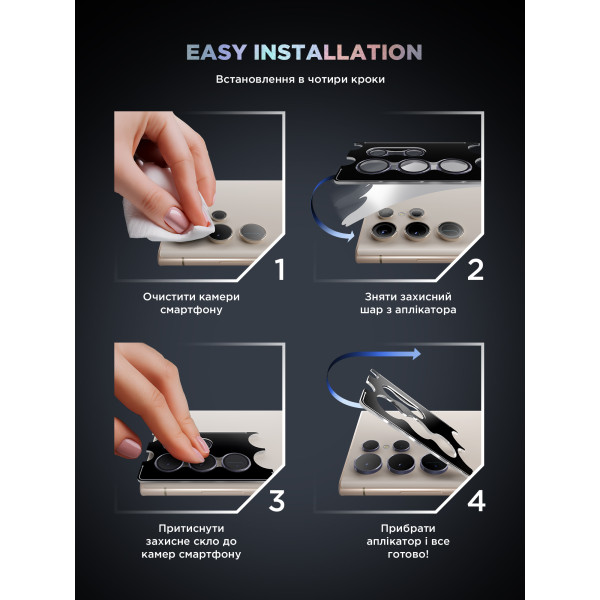 EASY INSTALLATION

Встановлення в чотири кроки

1

Очистити камери смартфону

2

Зняти захисний шар з аплікатора

3

Притиснути захисне скло до камер смартфону

4

Прибрати аплікатор і все готово!