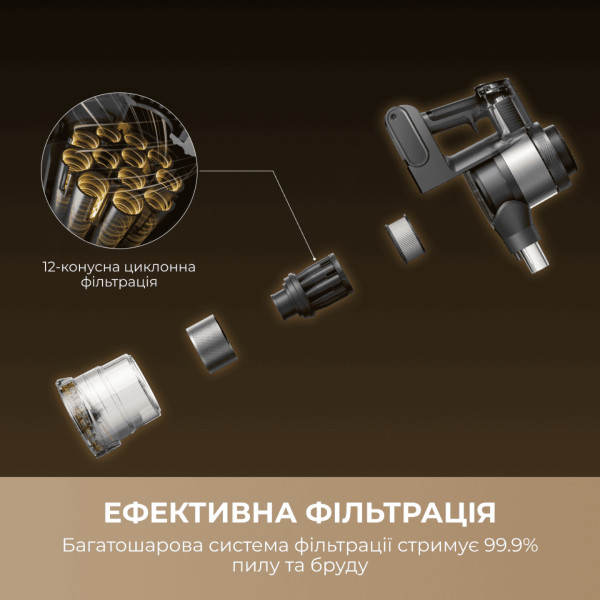 12-конусна циклонна фільтрація

ЕФЕКТИВНА ФІЛЬТРАЦІЯ

Багатошарова система фільтрації стримує 99.9% пилу та бруду