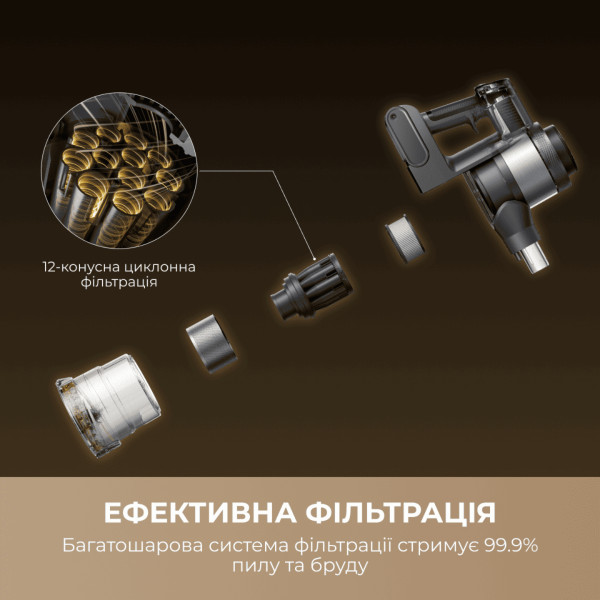 12-конусна циклонна фільтрація

ЕФЕКТИВНА ФІЛЬТРАЦІЯ

Багатошарова система фільтрації стримує 99.9% пилу та бруду