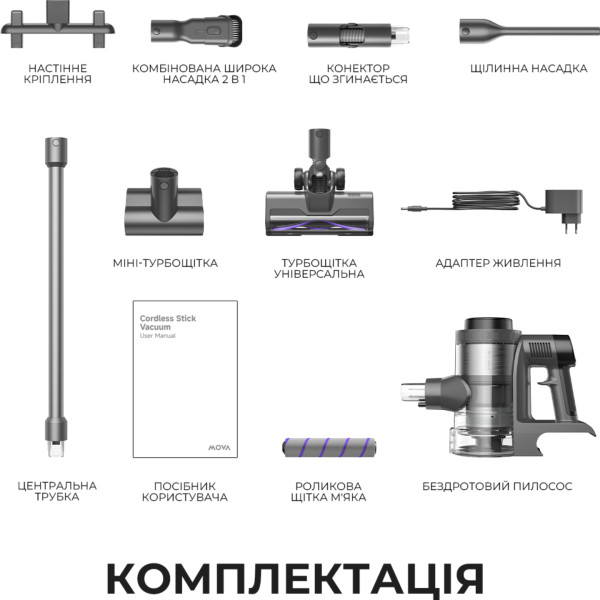 НАСТІННЕ КРІПЛЕННЯ

КОМБІНОВАНА ШИРОКА НАСАДКА 2 В 1

КОНЕКТОР ЩО ЗГИНАЄТЬСЯ

ЩІЛИННА НАСАДКА

МІНІ-ТУРБОЩІТКА

ТУРБОЩІТКА УНІВЕРСАЛЬНА

АДАПТЕР ЖИВЛЕННЯ

Cordless Stick Vacuum
User Manual

MOVA

ЦЕНТРАЛЬНА ТРУБКА

ПОСІБНИК КОРИСТУВАЧА

РОЛИКОВА ЩІТКА М'ЯКА

БЕЗДРОТОВИЙ ПИЛОСОС

КОМПЛЕКТАЦІЯ