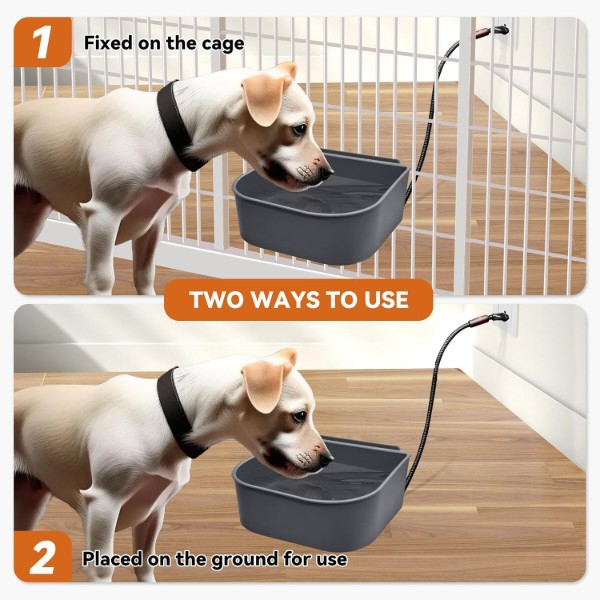 1 Fixed on the cage

TWO WAYS TO USE

2 Placed on the ground for use