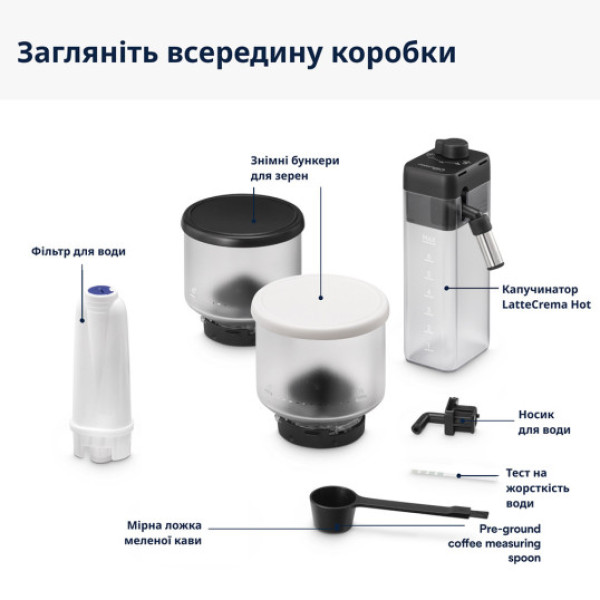 Загляніть всередину коробки

Знімні бункери для зерен

Фільтр для води

Капучинатор LatteCrema Hot

Носик для води

Тест на жорсткість води

Мірна ложка меленої кави

Pre-ground coffee measuring spoon