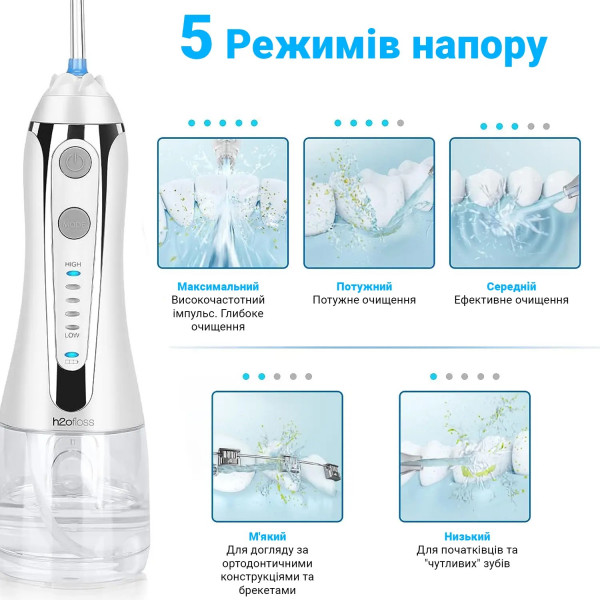 5 Режимів напору

MODE

HIGH

LOW

h2ofloss

Максимальний
Високочастотний імпульс. Глибоке очищення

Потужний
Потужне очищення

Середній
Ефективне очищення

М'який
Для догляду за ортодонтичними конструкціями та брекетами

Низький
Для початківців та "чутливих" зубів