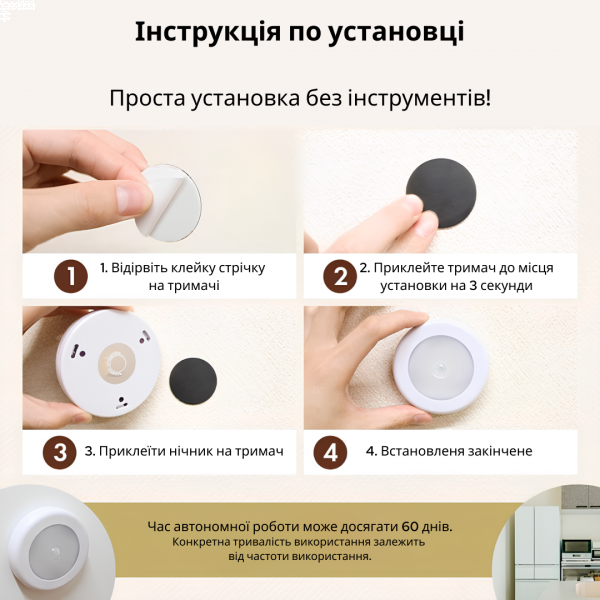 Інструкція по установці

Проста установка без інструментів!

1

1. Відірвіть клейку стрічку на тримачі

2

2. Приклейте тримач до місця установки на 3 секунди

3

3. Приклеїти нічник на тримач

4

4. Встановленя закінчене

Час автономної роботи може досягати 60 днів.
Конкретна тривалість використання залежить від частоти використання.