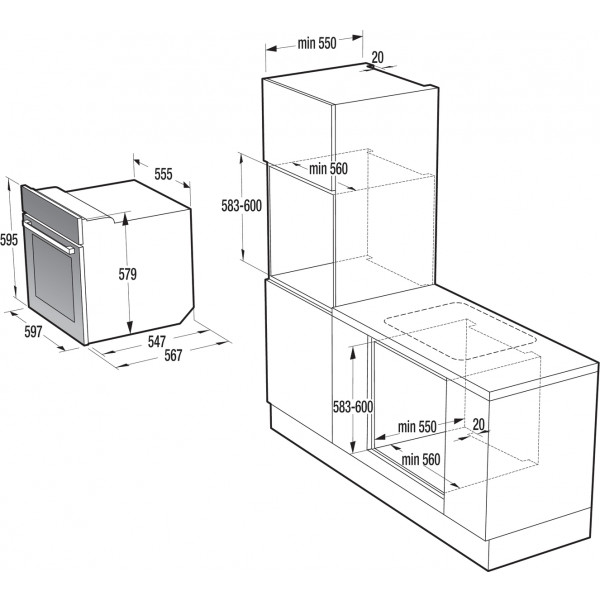 555
595
579
597
547
567
min 550
20
min 560
583-600
583-600
min 550
20
min 560