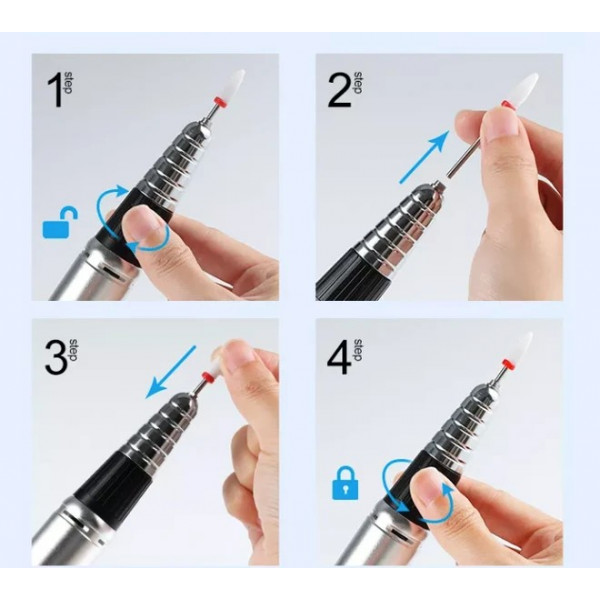 1 step

2 step

3 step

4 step