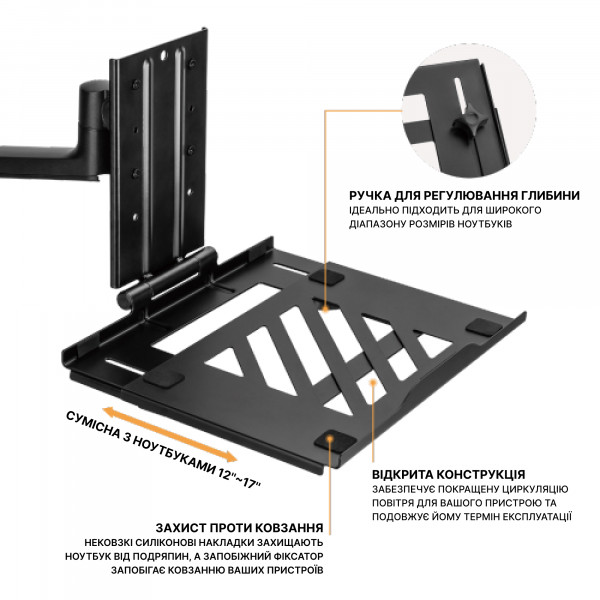 РУЧКА ДЛЯ РЕГУЛЮВАННЯ ГЛИБИНИ
ІДЕАЛЬНО ПІДХОДИТЬ ДЛЯ ШИРОКОГО ДІАПАЗОНУ РОЗМІРІВ НОУТБУКІВ

СУМІСНА З НОУТБУКАМИ 12"~17"

ВІДКРИТА КОНСТРУКЦІЯ
ЗАБЕЗПЕЧУЄ ПОКРАЩЕНУ ЦИРКУЛЯЦІЮ ПОВІТРЯ ДЛЯ ВАШОГО ПРИСТРОЮ ТА ПОДОВЖУЄ ЙОМУ ТЕРМІН ЕКСПЛУАТАЦІЇ

ЗАХИСТ ПРОТИ КОВЗАННЯ
НЕКОВЗКІ СИЛІКОНОВІ НАКЛАДКИ ЗАХИЩАЮТЬ НОУТБУК ВІД ПОДРЯПИН, А ЗАПОБІЖНИЙ ФІКСАТОР ЗАПОБІГАЄ КОВЗАННЮ ВАШИХ ПРИСТРОЇВ