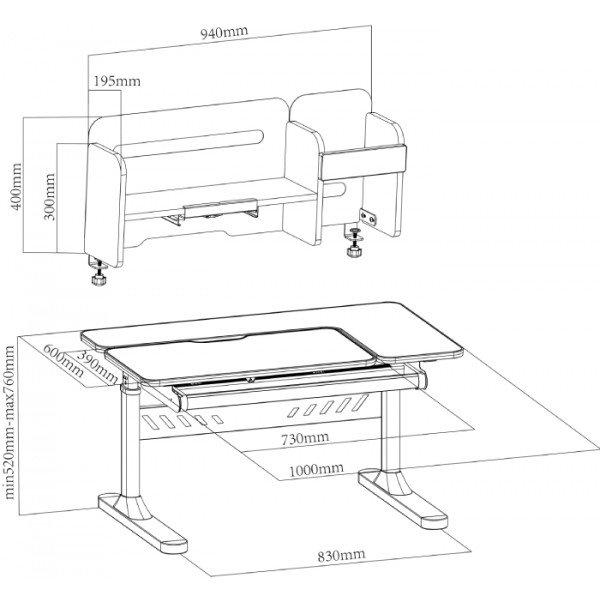 940mm
195mm
400mm
300mm
min520mm-max760mm
600mm
390mm
730mm
1000mm
830mm