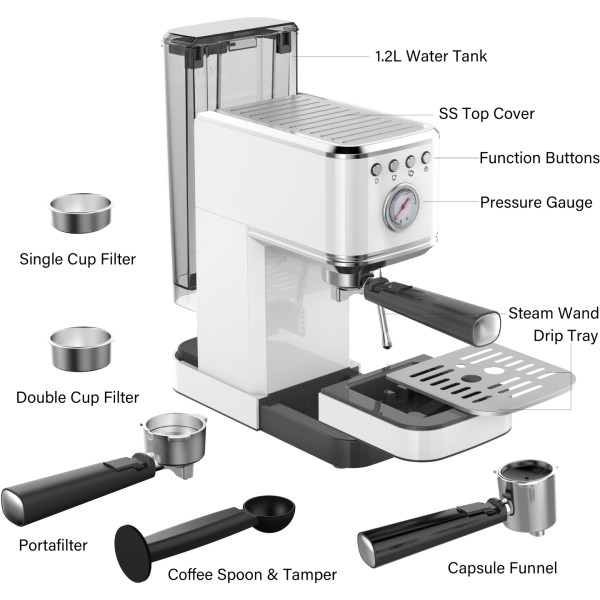 1.2L Water Tank

SS Top Cover

Function Buttons

Pressure Gauge

Single Cup Filter

Steam Wand

Drip Tray

Double Cup Filter

Portafilter

Coffee Spoon & Tamper

Capsule Funnel