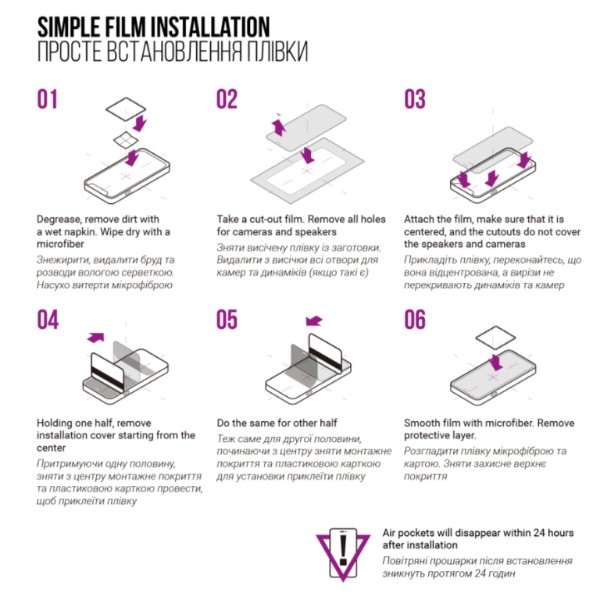 SIMPLE FILM INSTALLATION
ПРОСТЕ ВСТАНОВЛЕННЯ ПЛІВКИ

01

Degrease, remove dirt with a wet napkin. Wipe dry with a microfiber

Знежирити, видалити бруд та розводи вологою серветкою. Насухо витерти мікрофіброю

02

Take a cut-out film. Remove all holes for cameras and speakers

Зняти висічену плівку із заготовки. Видалити з висічки всі отвори для камер та динаміків (якщо такі є)

03

Attach the film, make sure that it is centered, and the cutouts do not cover the speakers and cameras

Прикладіть плівку, переконайтесь, що вона відцентрована, а вирізи не перекривають динаміків та камер

04

Holding one half, remove installation cover starting from the center

Притримуючи одну половину, зняти з центру монтажне покриття та пластиковою карткою провести, щоб приклеїти плівку

05

Do the same for other half

Теж саме для другої половини, починаючи з центру зняти монтажне покриття та пластиковою карткою для установки приклеїти плівку

06

Smooth film with microfiber. Remove protective layer.

Розгладити плівку мікрофіброю та картою. Зняти захисне верхнє покриття

Air pockets will disappear within 24 hours after installation

Повітряні прошарки після встановлення зникнуть протягом 24 годин