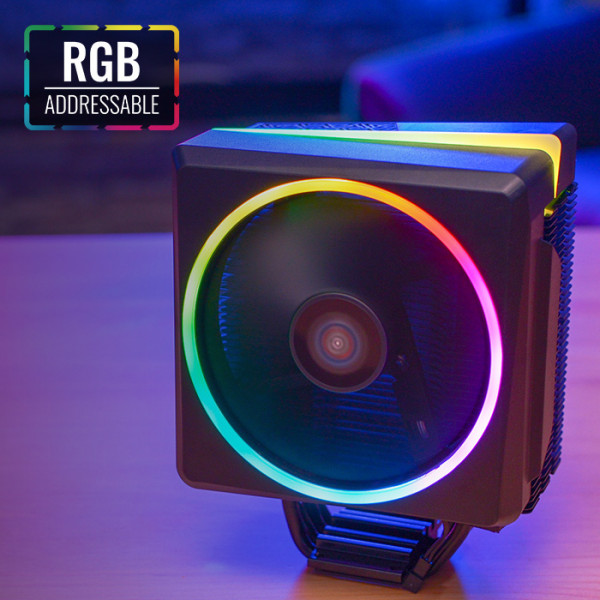 RGB
ADDRESSABLE