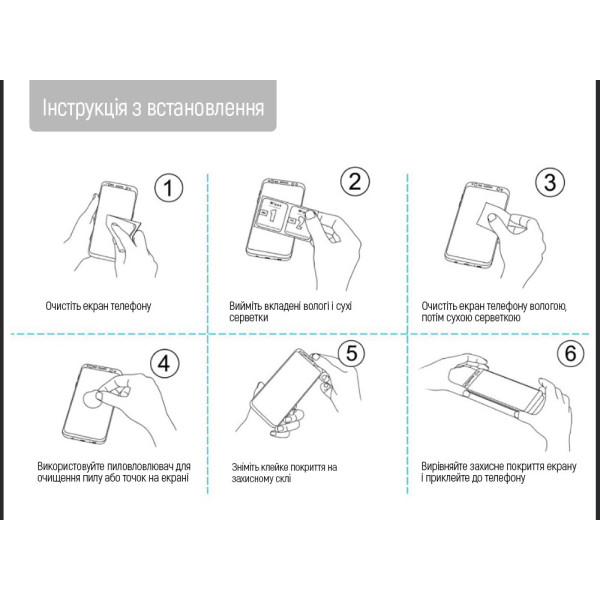 Інструкція з встановлення

1

Очистіть екран телефону

2

1

2

Вийміть вкладені вологі і сухі серветки

3

Очистіть екран телефону вологою, потім сухою серветкою

4

Використовуйте пиловловлювач для очищення пилу або точок на екрані

5

Зніміть клейке покриття на захисному склі

6

Вирівняйте захисне покриття екрану і приклейте до телефону