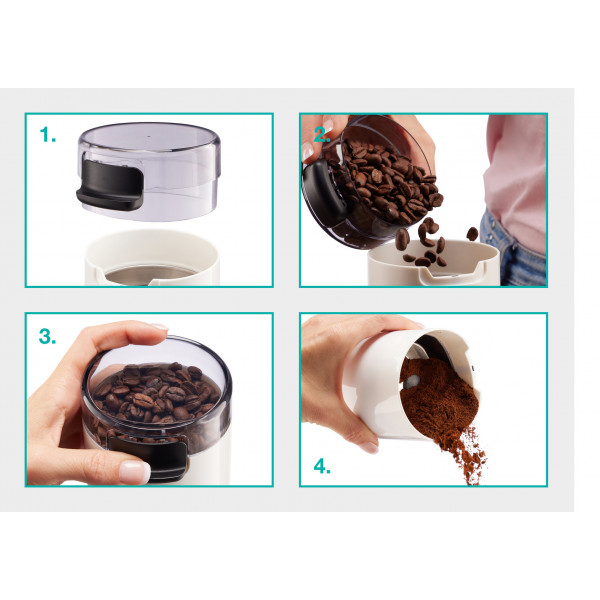 1.

2.

3.

4.