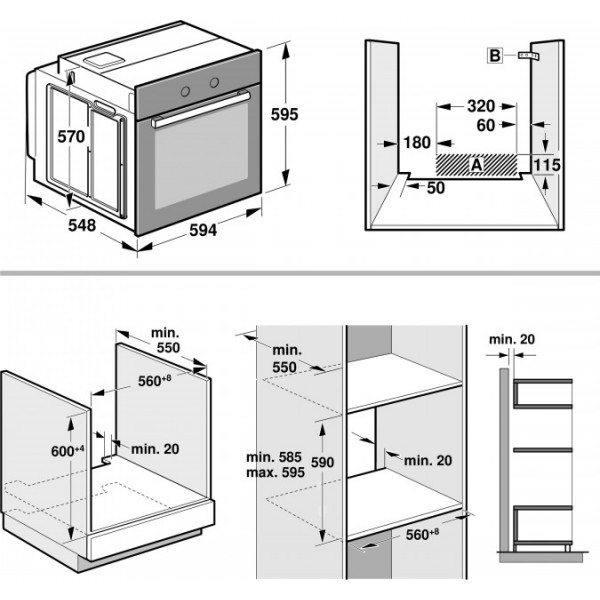 570
595
548
594

B
320
60
180
A
115
50

min. 550
$560^{+8}$
$600^{+4}$
min. 20

min. 550
min. 585
max. 595
590
min. 20
$560^{+8}$

min. 20