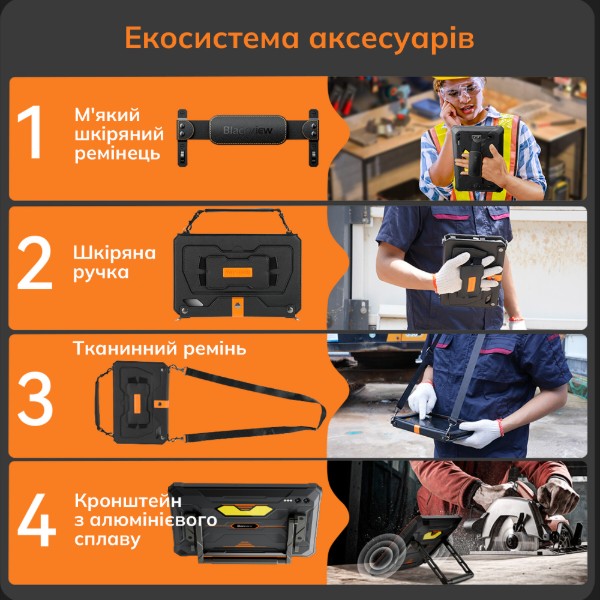 Екосистема аксесуарів

1 М'який шкіряний ремінець

Blackview

2 Шкіряна ручка

3 Тканинний ремінь

4 Кронштейн з алюмінієвого сплаву