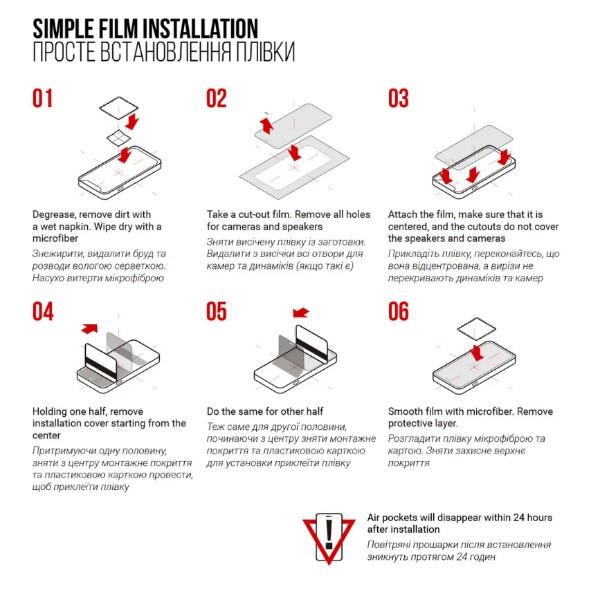 SIMPLE FILM INSTALLATION
ПРОСТЕ ВСТАНОВЛЕННЯ ПЛІВКИ

01

Degrease, remove dirt with a wet napkin. Wipe dry with a microfiber

Знежирити, видалити бруд та розводи вологою серветкою. Насухо витерти мікрофіброю

02

Take a cut-out film. Remove all holes for cameras and speakers

Зняти висічену плівку із заготовки. Видалити з висічки всі отвори для камер та динаміків (якщо такі є)

03

Attach the film, make sure that it is centered, and the cutouts do not cover the speakers and cameras

Прикладіть плівку, переконайтесь, що вона відцентрована, а вирізи не перекривають динаміків та камер

04

Holding one half, remove installation cover starting from the center

Притримуючи одну половину, зняти з центру монтажне покриття та пластиковою карткою провести, щоб приклеїти плівку

05

Do the same for other half

Теж саме для другої половини, починаючи з центру зняти монтажне покриття та пластиковою карткою для установки приклеїти плівку

06

Smooth film with microfiber. Remove protective layer.

Розгладити плівку мікрофіброю та картою. Зняти захисне верхнє покриття

Air pockets will disappear within 24 hours after installation

Повітряні прошарки після встановлення зникнуть протягом 24 годин