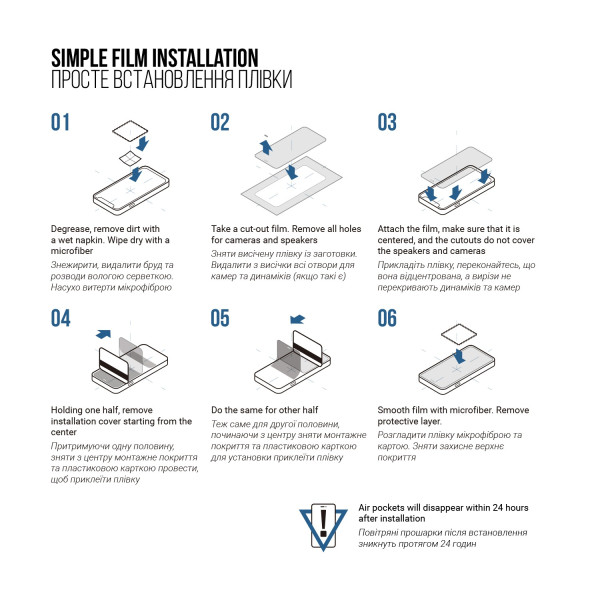 SIMPLE FILM INSTALLATION
ПРОСТЕ ВСТАНОВЛЕННЯ ПЛІВКИ

01

Degrease, remove dirt with a wet napkin. Wipe dry with a microfiber

Знежирити, видалити бруд та розводи вологою серветкою. Насухо витерти мікрофіброю

02

Take a cut-out film. Remove all holes for cameras and speakers

Зняти висічену плівку із заготовки. Видалити з висічки всі отвори для камер та динаміків (якщо такі є)

03

Attach the film, make sure that it is centered, and the cutouts do not cover the speakers and cameras

Прикладіть плівку, переконайтесь, що вона відцентрована, а вирізи не перекривають динаміків та камер

04

Holding one half, remove installation cover starting from the center

Притримуючи одну половину, зняти з центру монтажне покриття та пластиковою карткою провести, щоб приклеїти плівку

05

Do the same for other half

Теж саме для другої половини, починаючи з центру зняти монтажне покриття та пластиковою карткою для установки приклеїти плівку

06

Smooth film with microfiber. Remove protective layer.

Розгладити плівку мікрофіброю та картою. Зняти захисне верхнє покриття

Air pockets will disappear within 24 hours after installation

Повітряні прошарки після встановлення зникнуть протягом 24 годин