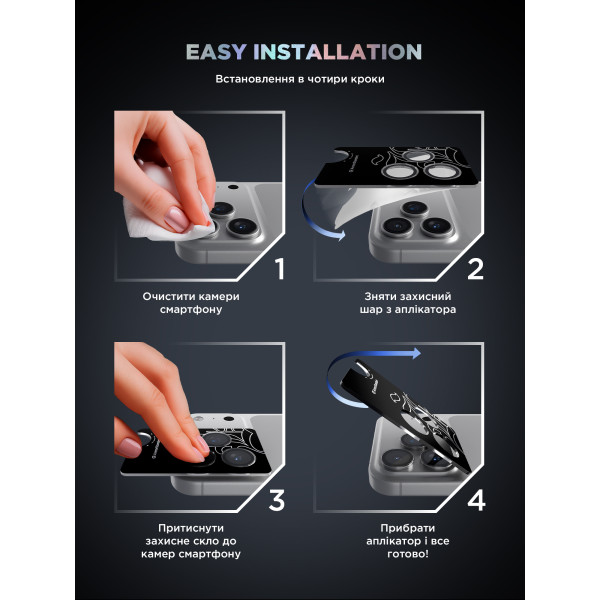 EASY INSTALLATION

Встановлення в чотири кроки

1

Очистити камери смартфону

2

Зняти захисний шар з аплікатора

3

Притиснути захисне скло до камер смартфону

4

Прибрати аплікатор і все готово!