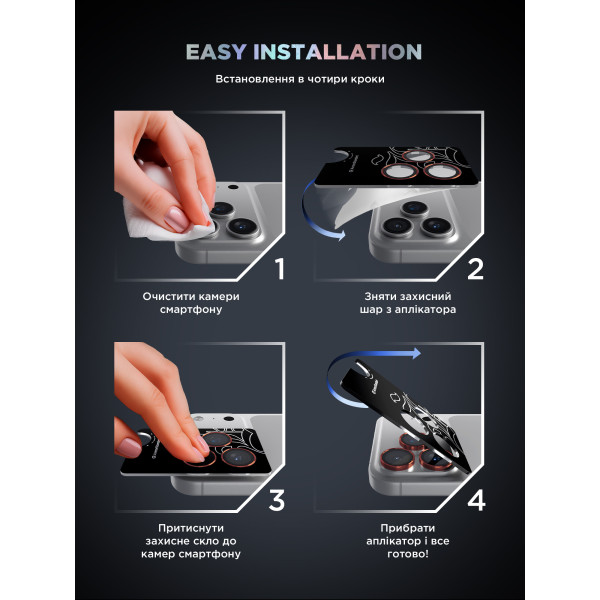 EASY INSTALLATION

Встановлення в чотири кроки

1

Очистити камери смартфону

2

Зняти захисний шар з аплікатора

3

Притиснути захисне скло до камер смартфону

4

Прибрати аплікатор і все готово!