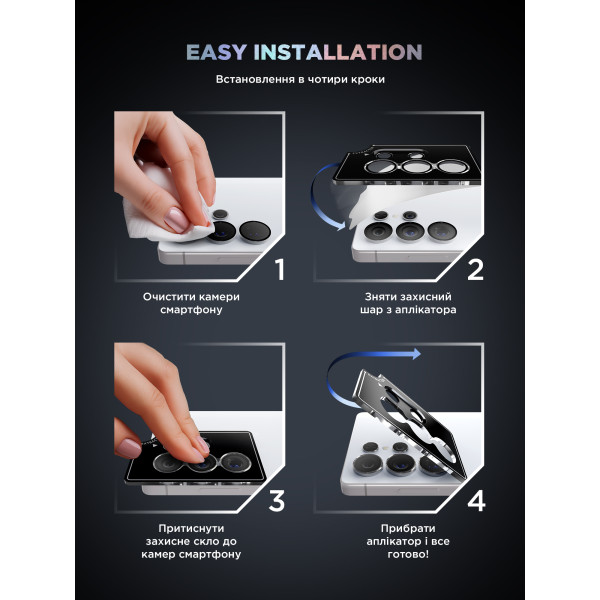 EASY INSTALLATION

Встановлення в чотири кроки

1

Очистити камери смартфону

2

Зняти захисний шар з аплікатора

3

Притиснути захисне скло до камер смартфону

4

Прибрати аплікатор і все готово!