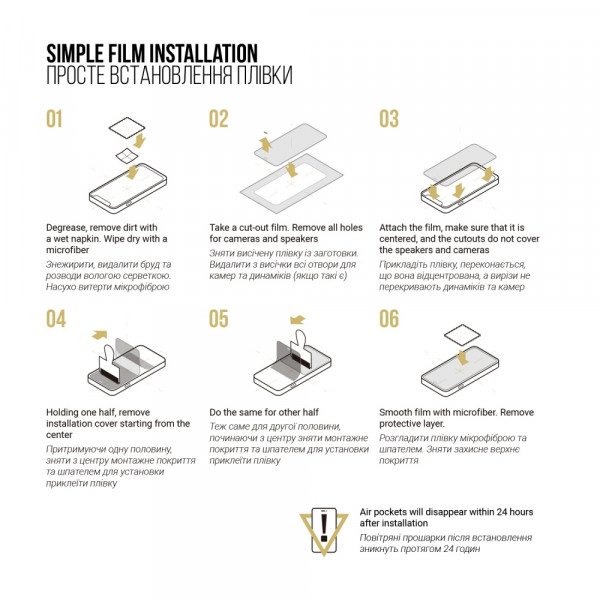 SIMPLE FILM INSTALLATION
ПРОСТЕ ВСТАНОВЛЕННЯ ПЛІВКИ

01

Degrease, remove dirt with a wet napkin. Wipe dry with a microfiber

Знежирити, видалити бруд та розводи вологою серветкою. Насухо витерти мікрофіброю

02

Take a cut-out film. Remove all holes for cameras and speakers

Зняти висічену плівку із заготовки. Видалити з висічки всі отвори для камер та динаміків (якщо такі є)

03

Attach the film, make sure that it is centered, and the cutouts do not cover the speakers and cameras

Прикладіть плівку, переконається, що вона відцентрована, а вирізи не перекривають динаміків та камер

04

Holding one half, remove installation cover starting from the center

Притримуючи одну половину, зняти з центру монтажне покриття та шпателем для установки приклеїти плівку

05

Do the same for other half

Теж саме для другої половини, починаючи з центру зняти монтажне покриття та шпателем для установки приклеїти плівку

06

Smooth film with microfiber. Remove protective layer.

Розгладити плівку мікрофіброю та шпателем. Зняти захисне верхнє покриття

Air pockets will disappear within 24 hours after installation

Повітряні прошарки після встановлення зникнуть протягом 24 годин