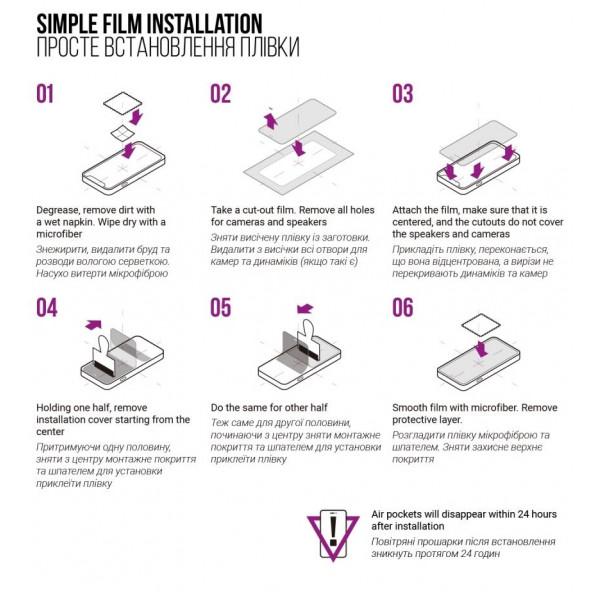 SIMPLE FILM INSTALLATION
ПРОСТЕ ВСТАНОВЛЕННЯ ПЛІВКИ

01

Degrease, remove dirt with a wet napkin. Wipe dry with a microfiber

Знежирити, видалити бруд та розводи вологою серветкою. Насухо витерти мікрофіброю

02

Take a cut-out film. Remove all holes for cameras and speakers

Зняти висічену плівку із заготовки. Видалити з висічки всі отвори для камер та динаміків (якщо такі є)

03

Attach the film, make sure that it is centered, and the cutouts do not cover the speakers and cameras

Прикладіть плівку, переконається, що вона відцентрована, а вирізи не перекривають динаміків та камер

04

Holding one half, remove installation cover starting from the center

Притримуючи одну половину, зняти з центру монтажне покриття та шпателем для установки приклеїти плівку

05

Do the same for other half

Теж саме для другої половини, починаючи з центру зняти монтажне покриття та шпателем для установки приклеїти плівку

06

Smooth film with microfiber. Remove protective layer.

Розгладити плівку мікрофіброю та шпателем. Зняти захисне верхнє покриття

Air pockets will disappear within 24 hours after installation

Повітряні прошарки після встановлення зникнуть протягом 24 годин