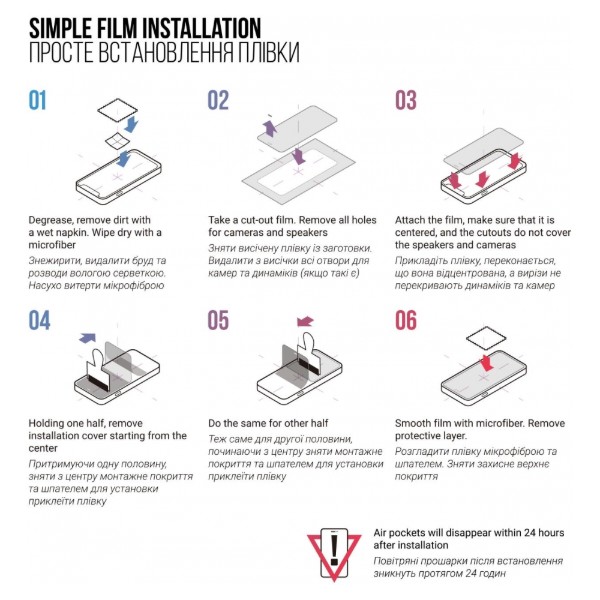 SIMPLE FILM INSTALLATION
ПРОСТЕ ВСТАНОВЛЕННЯ ПЛІВКИ

01

Degrease, remove dirt with a wet napkin. Wipe dry with a microfiber

Знежирити, видалити бруд та розводи вологою серветкою. Насухо витерти мікрофіброю

02

Take a cut-out film. Remove all holes for cameras and speakers

Зняти висічену плівку із заготовки. Видалити з висічки всі отвори для камер та динаміків (якщо такі є)

03

Attach the film, make sure that it is centered, and the cutouts do not cover the speakers and cameras

Прикладіть плівку, переконається, що вона відцентрована, а вирізи не перекривають динаміків та камер

04

Holding one half, remove installation cover starting from the center

Притримуючи одну половину, зняти з центру монтажне покриття та шпателем для установки приклеїти плівку

05

Do the same for other half

Теж саме для другої половини, починаючи з центру зняти монтажне покриття та шпателем для установки приклеїти плівку

06

Smooth film with microfiber. Remove protective layer.

Розгладити плівку мікрофіброю та шпателем. Зняти захисне верхнє покриття

Air pockets will disappear within 24 hours after installation

Повітряні прошарки після встановлення зникнуть протягом 24 годин