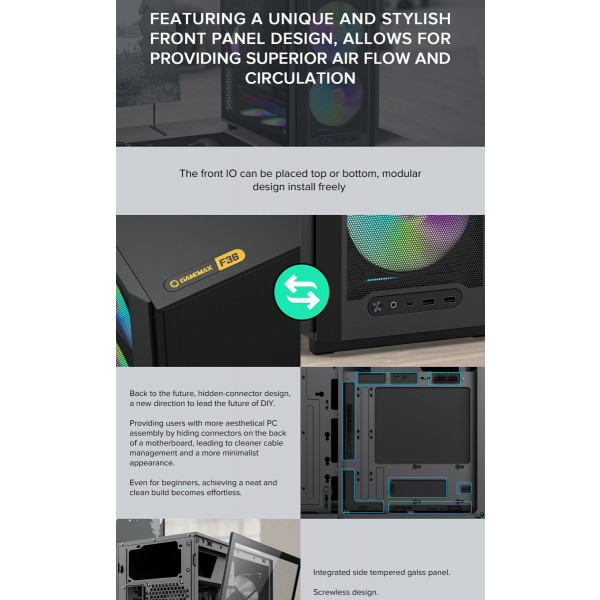 FEATURING A UNIQUE AND STYLISH FRONT PANEL DESIGN, ALLOWS FOR PROVIDING SUPERIOR AIR FLOW AND CIRCULATION

The front IO can be placed top or bottom, modular design install freely

GAMEMAX F36

Back to the future, hidden-connector design, a new direction to lead the future of DIY.

Providing users with more aesthetical PC assembly by hiding connectors on the back of a motherboard, leading to cleaner cable management and a more minimalist appearance.

Even for beginners, achieving a neat and clean build becomes effortless.

Integrated side tempered galss panel.

Screwless design.