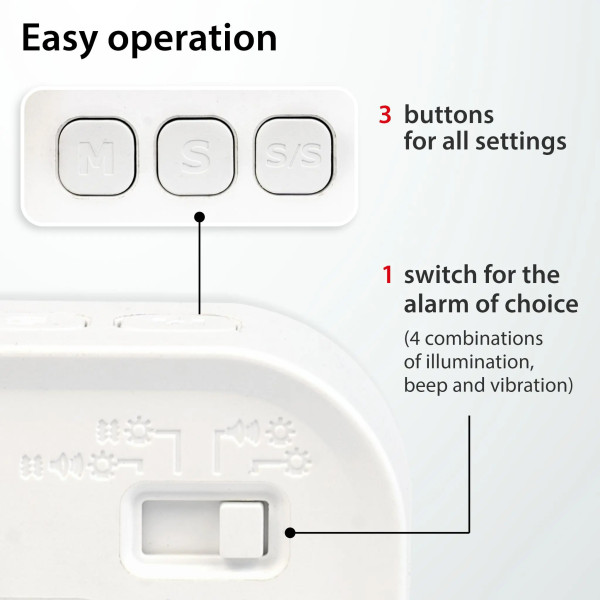 Easy operation

M S S/S

3 buttons for all settings

1 switch for the alarm of choice

(4 combinations of illumination, beep and vibration)