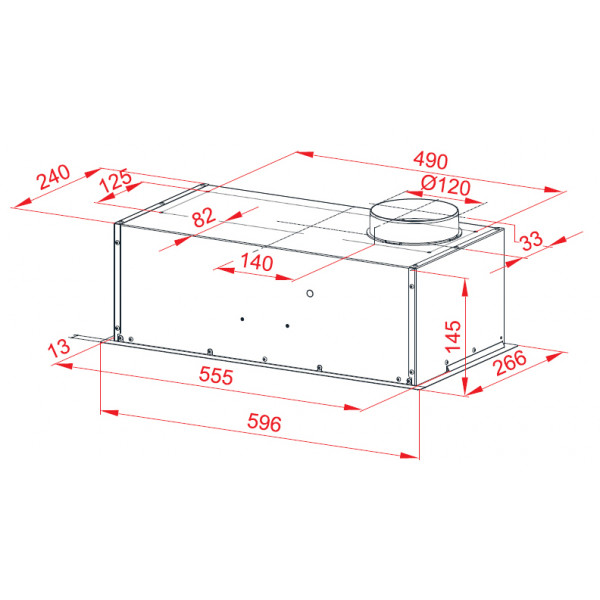 490
240
125
Ø120
82
33
140
145
13
266
555
596